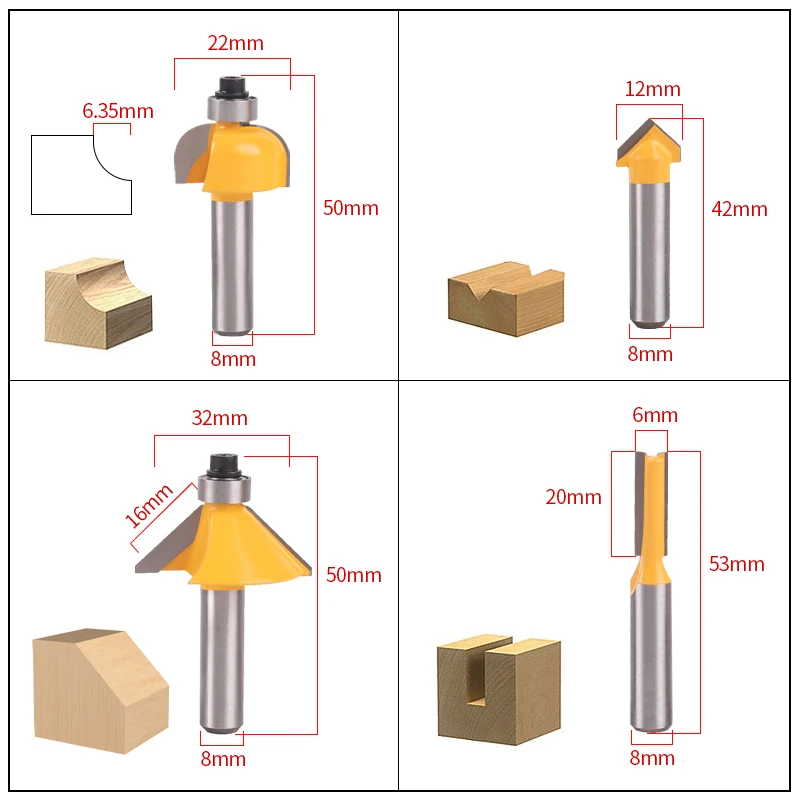 22mm
6.35mm
50mm
8mm

12mm
42mm
8mm

32mm
16mm
50mm
8mm

6mm
20mm
53mm
8mm