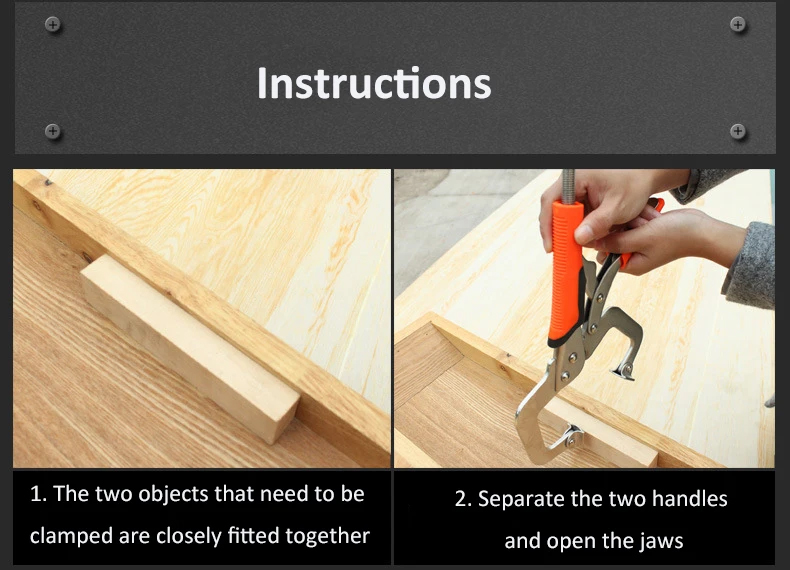 Instructions

1. The two objects that need to be clamped are closely fitted together

2. Separate the two handles and open the jaws