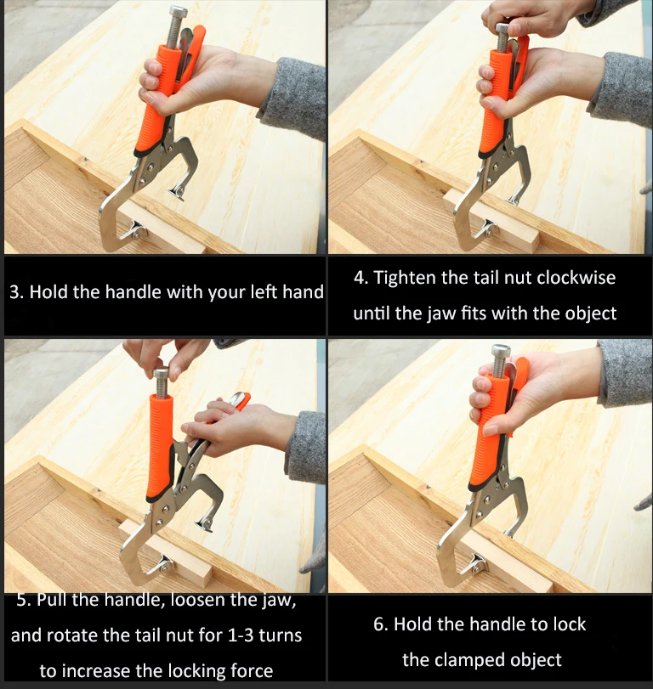 3. Hold the handle with your left hand

4. Tighten the tail nut clockwise until the jaw fits with the object

5. Pull the handle, loosen the jaw, and rotate the tail nut for 1-3 turns to increase the locking force

6. Hold the handle to lock the clamped object