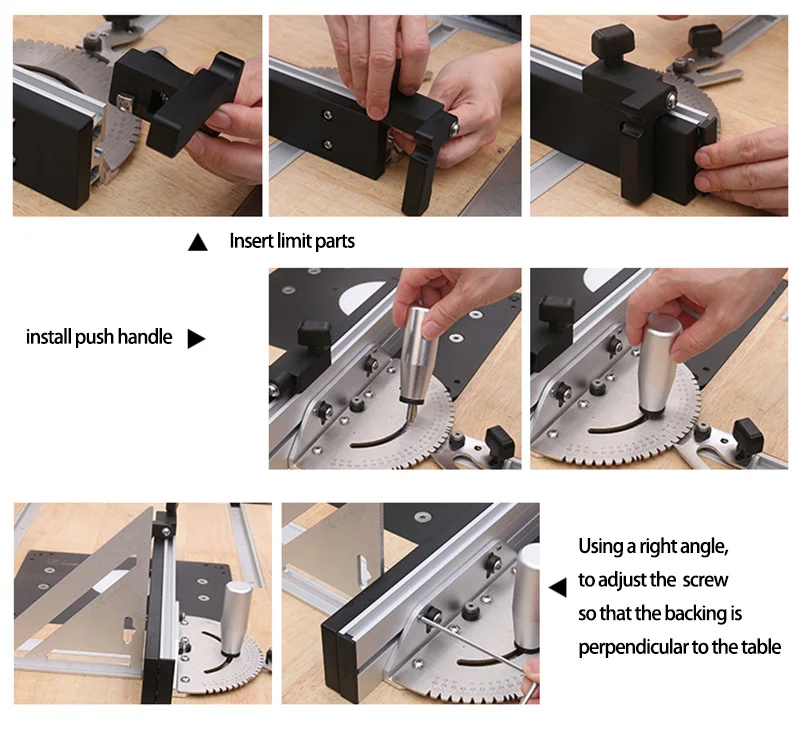 ▲ Insert limit parts

install push handle ▶

◀ Using a right angle, to adjust the screw so that the backing is perpendicular to the table