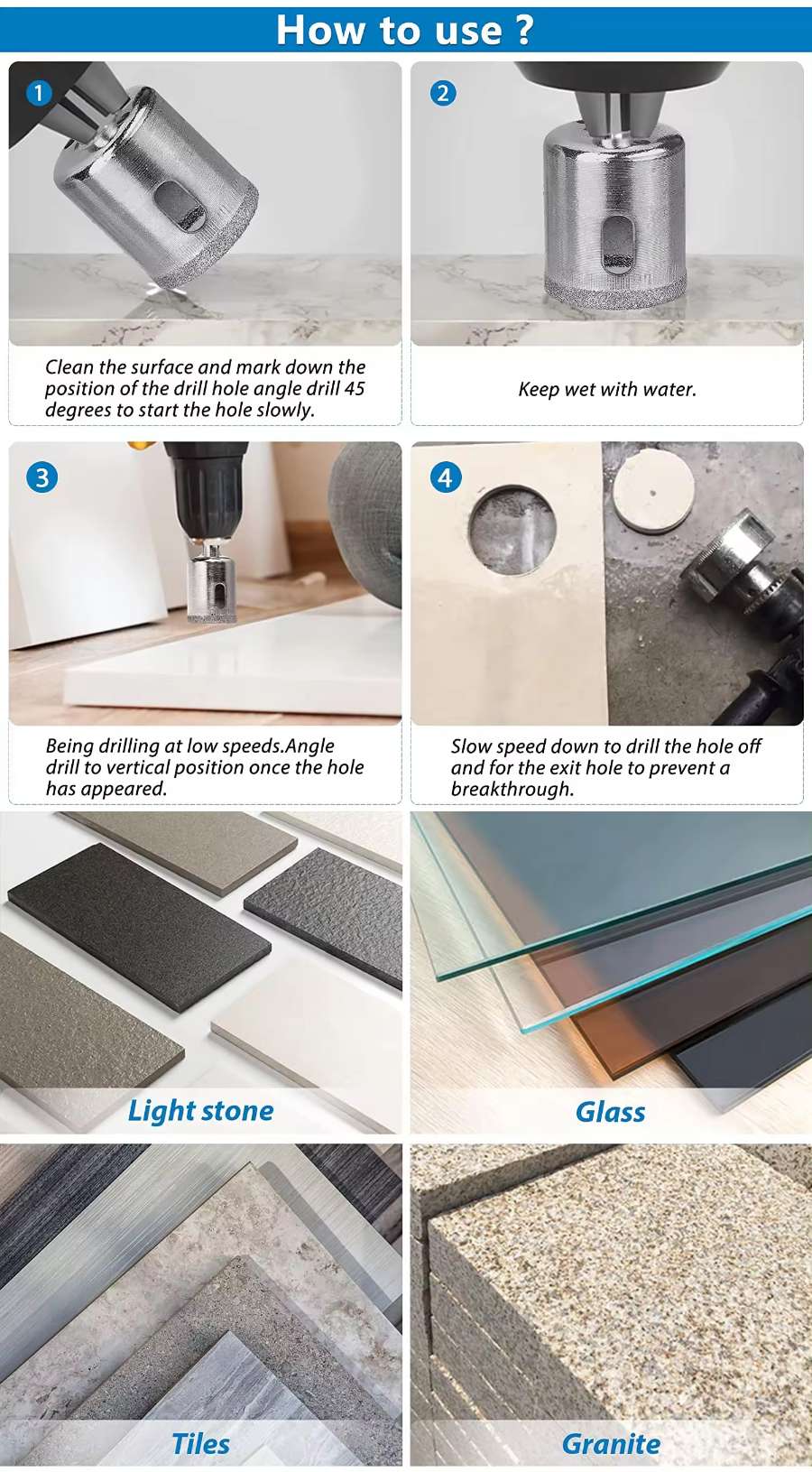 How to use ?

1

Clean the surface and mark down the position of the drill hole angle drill 45 degrees to start the hole slowly.

2

Keep wet with water.

3

Being drilling at low speeds.Angle drill to vertical position once the hole has appeared.

4

Slow speed down to drill the hole off and for the exit hole to prevent a breakthrough.

Light stone

Glass

Tiles

Granite