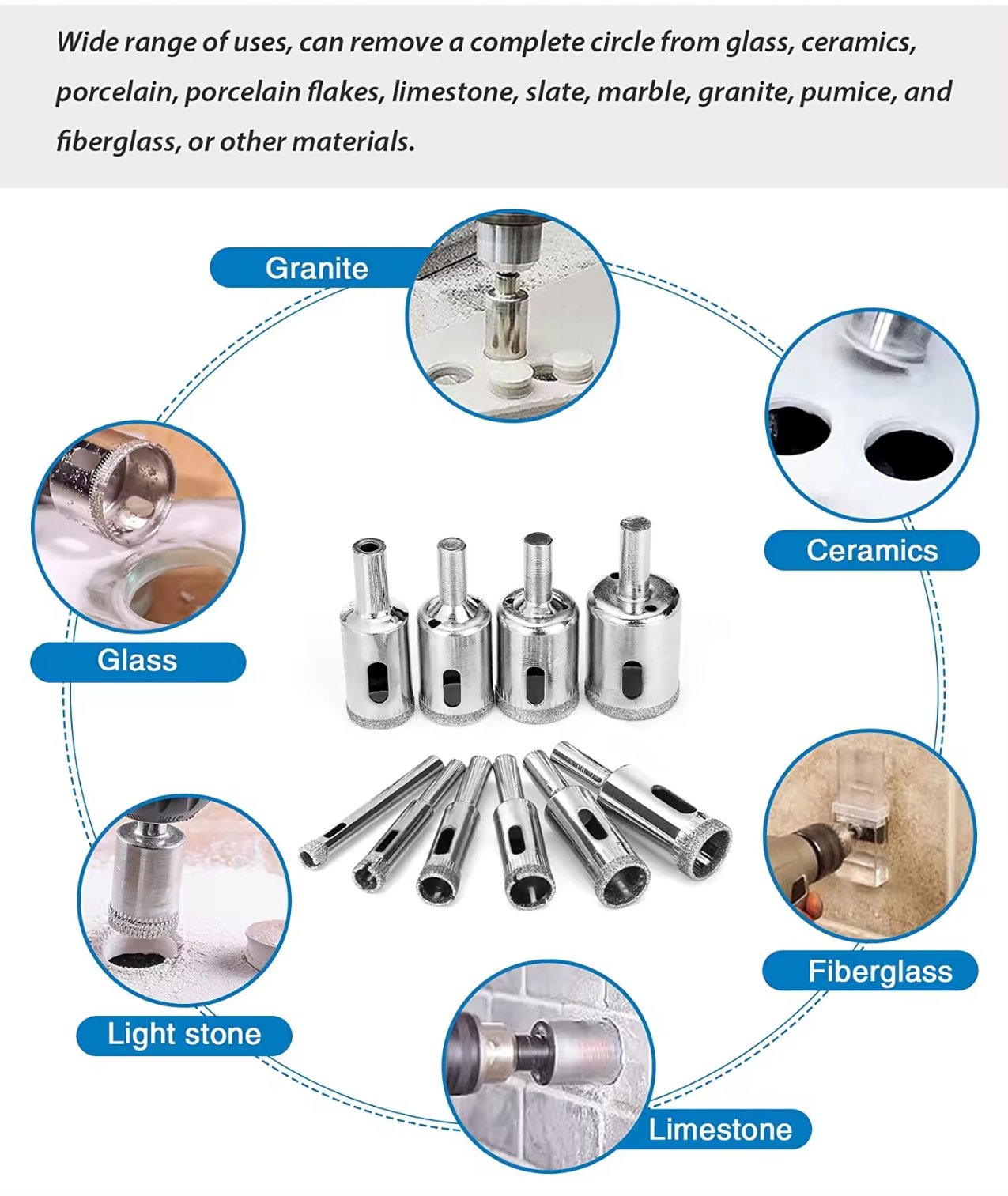 Wide range of uses, can remove a complete circle from glass, ceramics, porcelain, porcelain flakes, limestone, slate, marble, granite, pumice, and fiberglass, or other materials.

Granite

Ceramics

Glass

Fiberglass

Light stone

Limestone