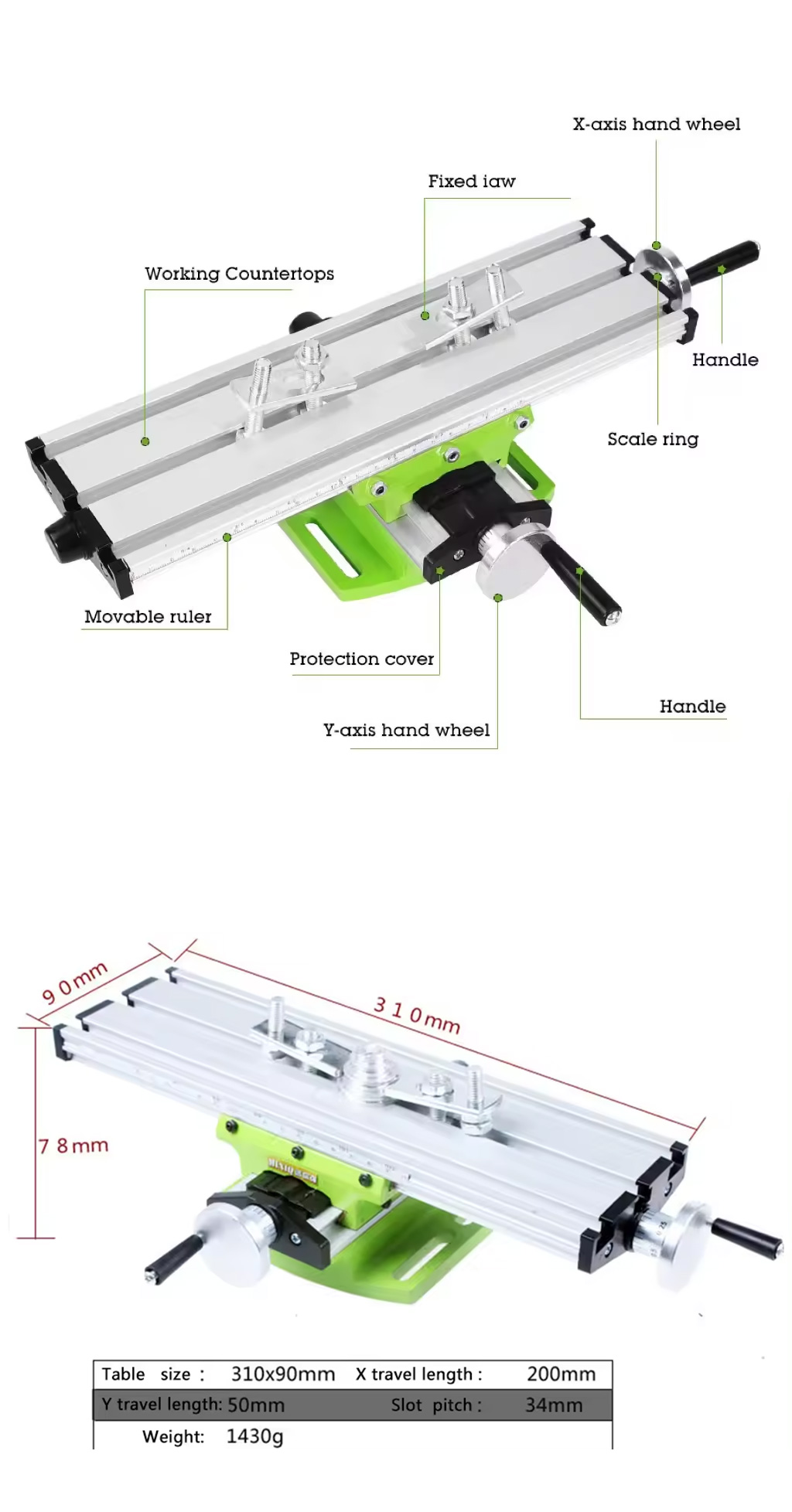 X-axis hand wheel

Fixed iaw

Working Countertops

Handle

Scale ring

Movable ruler

Protection cover

Handle

Y-axis hand wheel

90mm

310mm

78mm

| Table size : | 310x90mm | X travel length : | 200mm |
|---|---|---|---|
| Y travel length: | 50mm | Slot pitch : | 34mm |
| Weight: | 1430g | | |